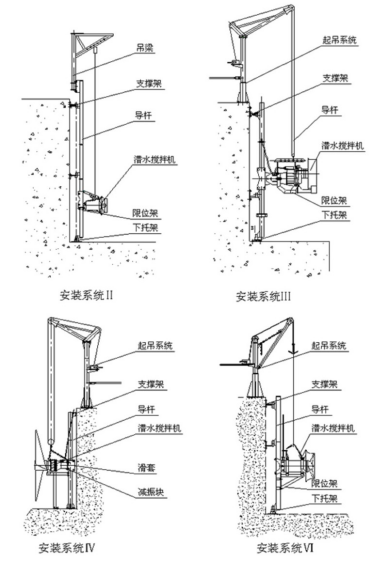 吊梁
支撑架
导杆
潜水搅拌机
限位架
下托架
安装系统II

起吊系统
支撑架
导杆
潜水搅拌机
限位架
下托架
安装系统III

起吊系统
支撑架
导杆
潜水搅拌机
滑套
减振块
安装系统IV

起吊系统
支撑架
导杆
潜水搅拌机
限位架
下托架
安装系统VI